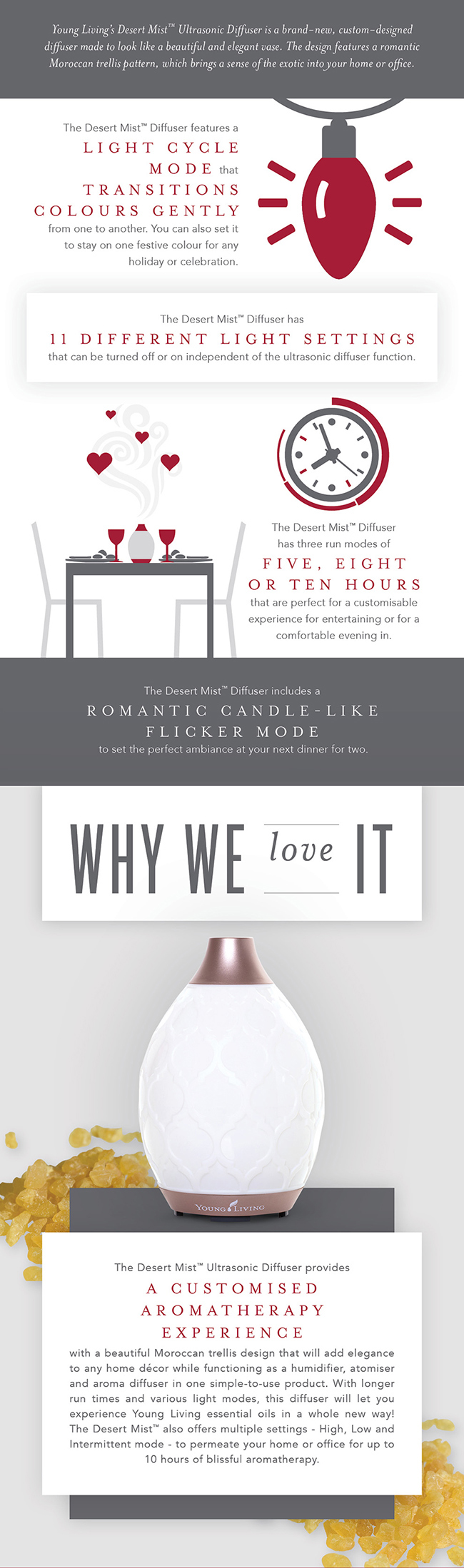 Young Living's Desert Mist™ Ultrasonic Diffuser is a brand-new, custom-designed diffuser made to look like a beautiful and elegant vase. The design features a romantic Moroccan trellis pattern, which brings a sense of the exotic into your home or office.

The Desert Mist™ Diffuser features a LIGHT CYCLE MODE that TRANSITIONS COLOURS GENTLY from one to another. You can also set it to stay on one festive colour for any holiday or celebration.

The Desert Mist™ Diffuser has 11 DIFFERENT LIGHT SETTINGS that can be turned off or on independent of the ultrasonic diffuser function.

The Desert Mist™ Diffuser has three run modes of FIVE, EIGHT OR TEN HOURS that are perfect for a customisable experience for entertaining or for a comfortable evening in.

The Desert Mist™ Diffuser includes a ROMANTIC CANDLE-LIKE FLICKER MODE to set the perfect ambiance at your next dinner for two.

WHY WE love IT

YOUNG LIVING

The Desert Mist™ Ultrasonic Diffuser provides A CUSTOMISED AROMATHERAPY EXPERIENCE with a beautiful Moroccan trellis design that will add elegance to any home décor while functioning as a humidifier, atomiser and aroma diffuser in one simple-to-use product. With longer run times and various light modes, this diffuser will let you experience Young Living essential oils in a whole new way! The Desert Mist™ also offers multiple settings - High, Low and Intermittent mode - to permeate your home or office for up to 10 hours of blissful aromatherapy.