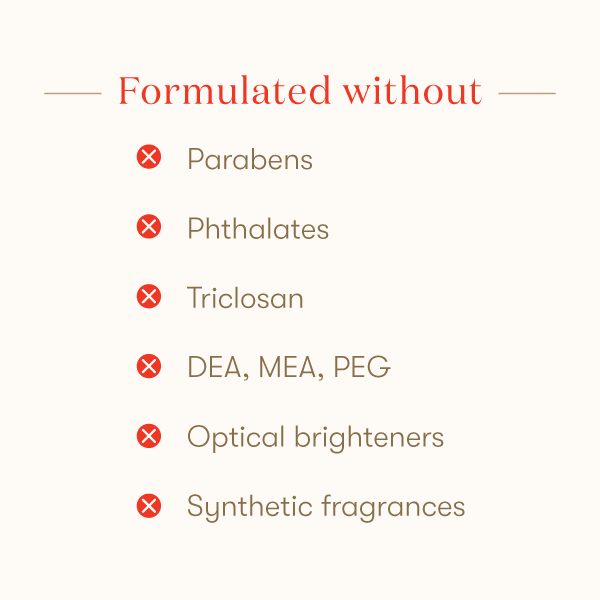 Formulated without

Parabens

Phthalates

Triclosan

DEA, MEA, PEG

Optical brighteners

Synthetic fragrances