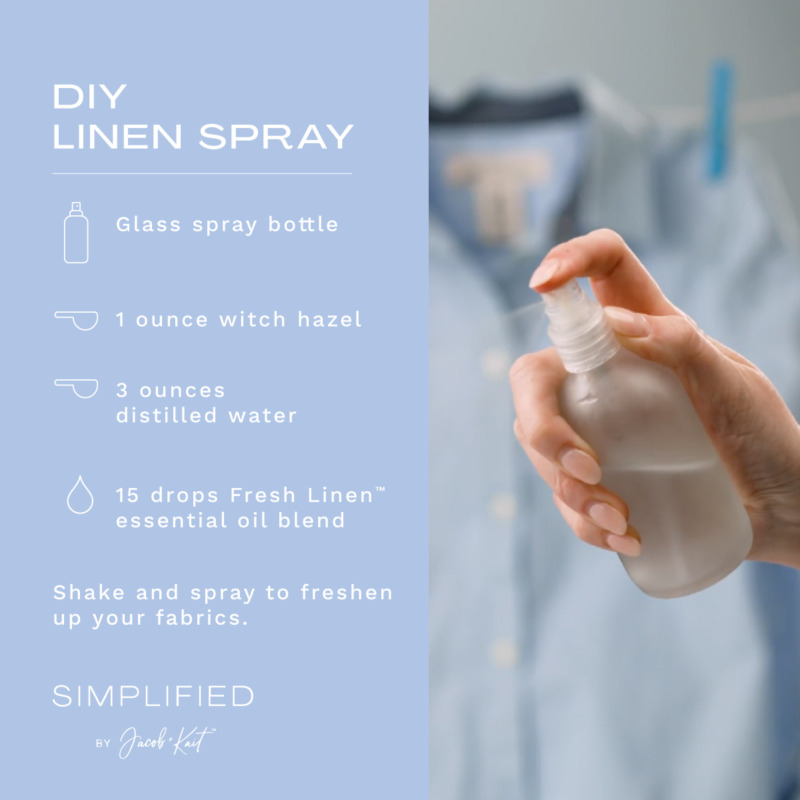 DIY
LINEN SPRAY

Glass spray bottle

1 ounce witch hazel

3 ounces
distilled water

15 drops Fresh Linen™ essential oil blend

Shake and spray to freshen up your fabrics.

SIMPLIFIED

BY Jacob + Kait™