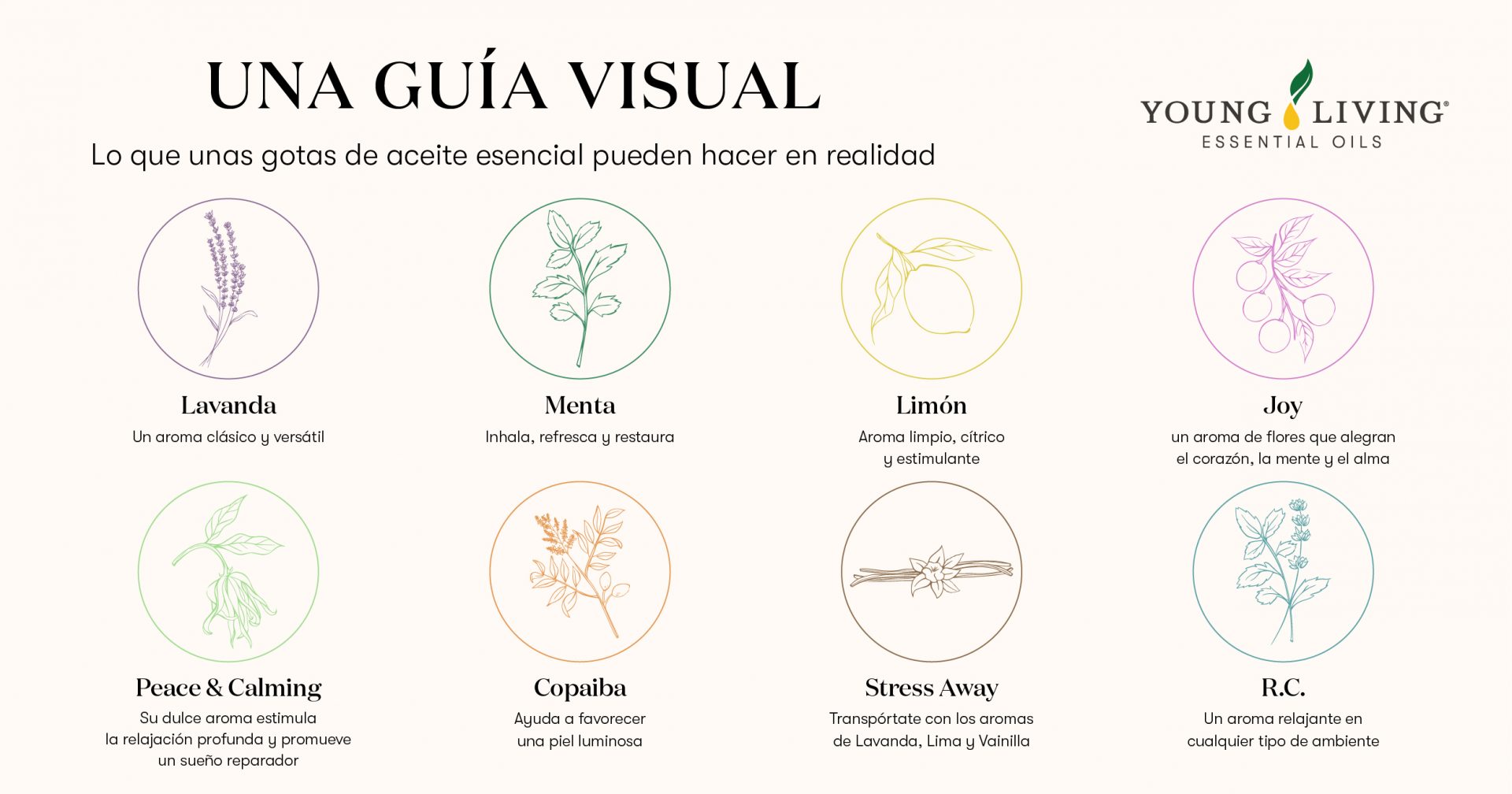 UNA GUÍA VISUAL

Lo que unas gotas de aceite esencial pueden hacer en realidad

YOUNG LIVING®
ESSENTIAL OILS

Lavanda
Un aroma clásico y versátil

Menta
Inhala, refresca y restaura

Limón
Aroma limpio, cítrico y estimulante

Joy
un aroma de flores que alegran el corazón, la mente y el alma

Peace & Calming
Su dulce aroma estimula la relajación profunda y promueve un sueño reparador

Copaiba
Ayuda a favorecer una piel luminosa

Stress Away
Transpórtate con los aromas de Lavanda, Lima y Vainilla

R.C.
Un aroma relajante en cualquier tipo de ambiente