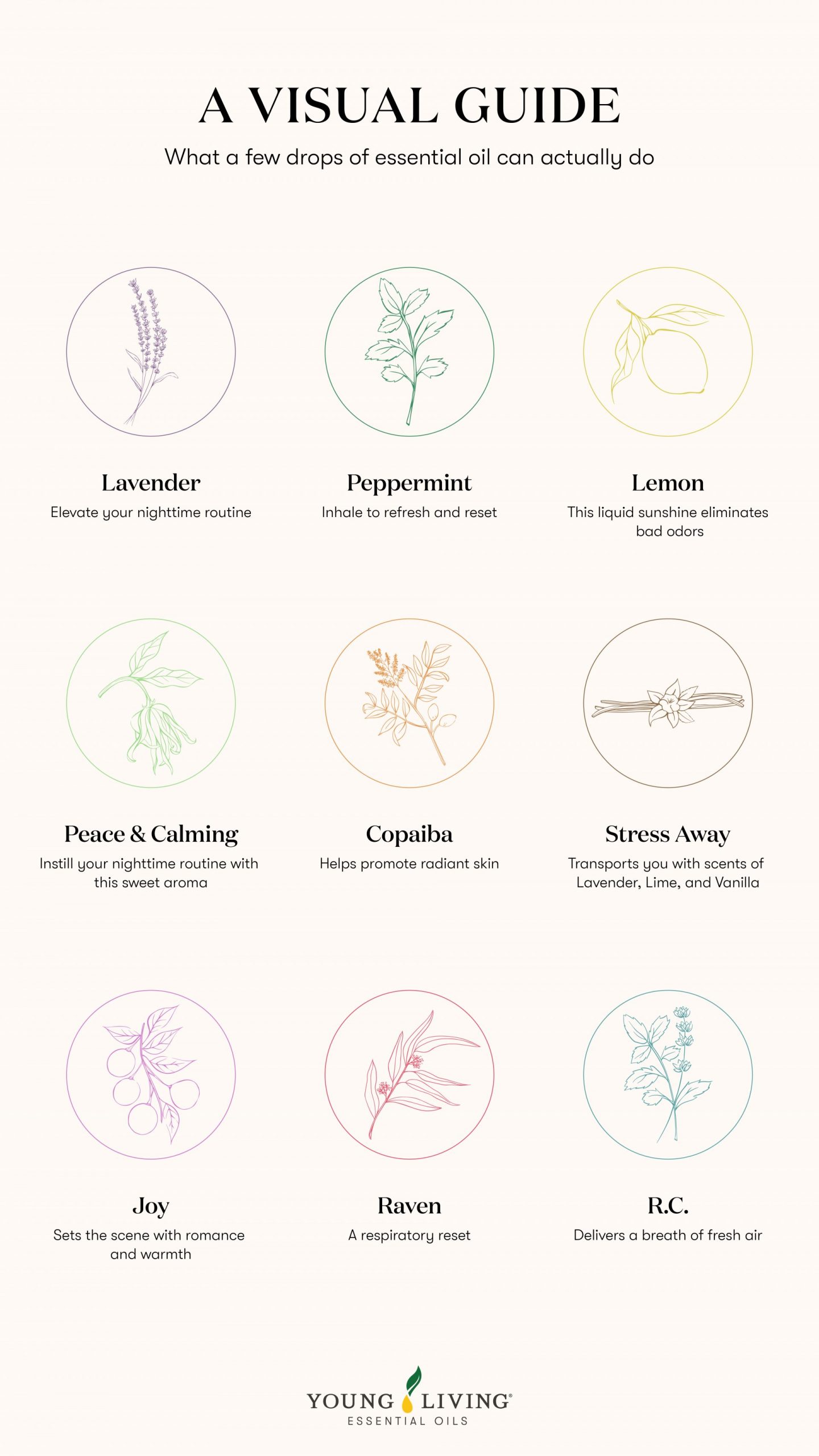 A VISUAL GUIDE

What a few drops of essential oil can actually do

Lavender

Elevate your nighttime routine

Peppermint

Inhale to refresh and reset

Lemon

This liquid sunshine eliminates bad odors

Peace & Calming

Instill your nighttime routine with this sweet aroma

Copaiba

Helps promote radiant skin

Stress Away

Transports you with scents of Lavender, Lime, and Vanilla

Joy

Sets the scene with romance and warmth

Raven

A respiratory reset

R.C.

Delivers a breath of fresh air

YOUNG LIVING®
ESSENTIAL OILS