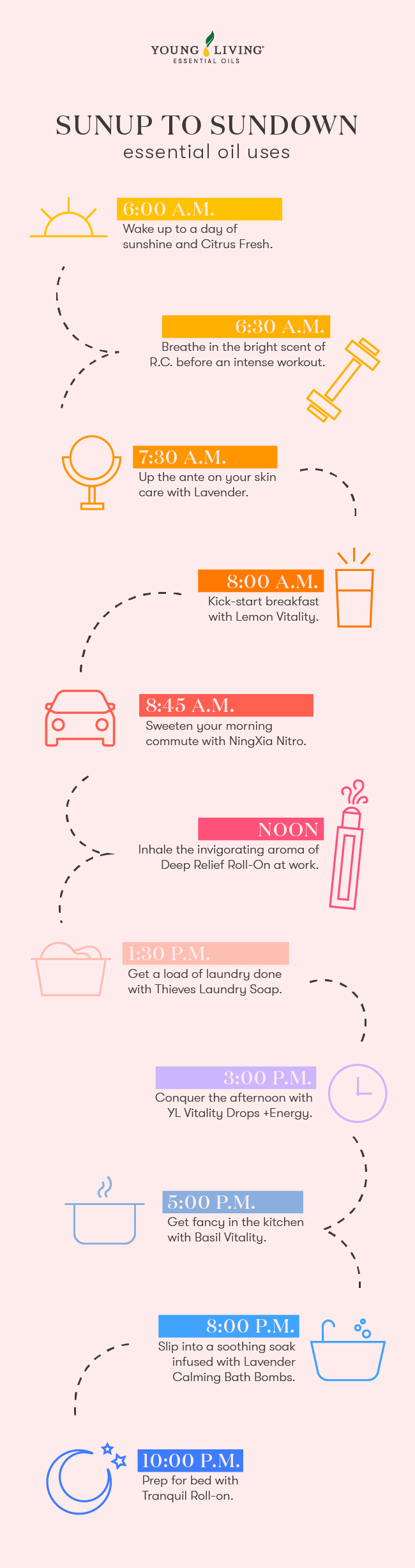 YOUNG LIVING®
ESSENTIAL OILS

SUNUP TO SUNDOWN
essential oil uses

6:00 A.M.
Wake up to a day of sunshine and Citrus Fresh.

6:30 A.M.
Breathe in the bright scent of R.C. before an intense workout.

7:30 A.M.
Up the ante on your skin care with Lavender.

8:00 A.M.
Kick-start breakfast with Lemon Vitality.

8:45 A.M.
Sweeten your morning commute with NingXia Nitro.

NOON
Inhale the invigorating aroma of Deep Relief Roll-On at work.

1:30 P.M.
Get a load of laundry done with Thieves Laundry Soap.

3:00 P.M.
Conquer the afternoon with YL Vitality Drops +Energy.

5:00 P.M.
Get fancy in the kitchen with Basil Vitality.

8:00 P.M.
Slip into a soothing soak infused with Lavender Calming Bath Bombs.

10:00 P.M.
Prep for bed with Tranquil Roll-on.