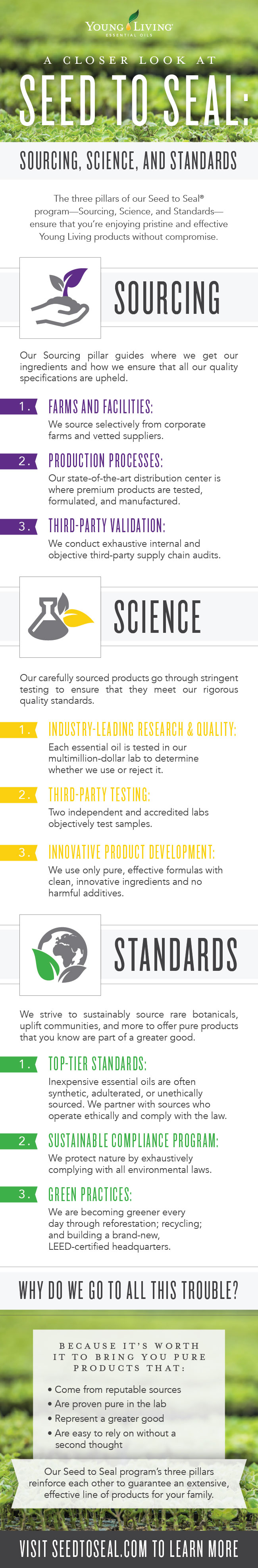 YOUNG LIVING
ESSENTIAL OILS

A CLOSER LOOK AT
SEED TO SEAL:

SOURCING, SCIENCE, AND STANDARDS

The three pillars of our Seed to Seal® program—Sourcing, Science, and Standards—ensure that you're enjoying pristine and effective Young Living products without compromise.

SOURCING

Our Sourcing pillar guides where we get our ingredients and how we ensure that all our quality specifications are upheld.

1. FARMS AND FACILITIES:
We source selectively from corporate farms and vetted suppliers.

2. PRODUCTION PROCESSES:
Our state-of-the-art distribution center is where premium products are tested, formulated, and manufactured.

3. THIRD-PARTY VALIDATION:
We conduct exhaustive internal and objective third-party supply chain audits.

SCIENCE

Our carefully sourced products go through stringent testing to ensure that they meet our rigorous quality standards.

1. INDUSTRY-LEADING RESEARCH & QUALITY:
Each essential oil is tested in our multimillion-dollar lab to determine whether we use or reject it.

2. THIRD-PARTY TESTING:
Two independent and accredited labs objectively test samples.

3. INNOVATIVE PRODUCT DEVELOPMENT:
We use only pure, effective formulas with clean, innovative ingredients and no harmful additives.

STANDARDS

We strive to sustainably source rare botanicals, uplift communities, and more to offer pure products that you know are part of a greater good.

1. TOP-TIER STANDARDS:
Inexpensive essential oils are often synthetic, adulterated, or unethically sourced. We partner with sources who operate ethically and comply with the law.

2. SUSTAINABLE COMPLIANCE PROGRAM:
We protect nature by exhaustively complying with all environmental laws.

3. GREEN PRACTICES:
We are becoming greener every day through reforestation; recycling; and building a brand-new, LEED-certified headquarters.

WHY DO WE GO TO ALL THIS TROUBLE?

BECAUSE IT'S WORTH IT TO BRING YOU PURE PRODUCTS THAT:
• Come from reputable sources
• Are proven pure in the lab
• Represent a greater good
• Are easy to rely on without a second thought

Our Seed to Seal program's three pillars reinforce each other to guarantee an extensive, effective line of products for your family.

VISIT SEEDTOSEAL.COM TO LEARN MORE