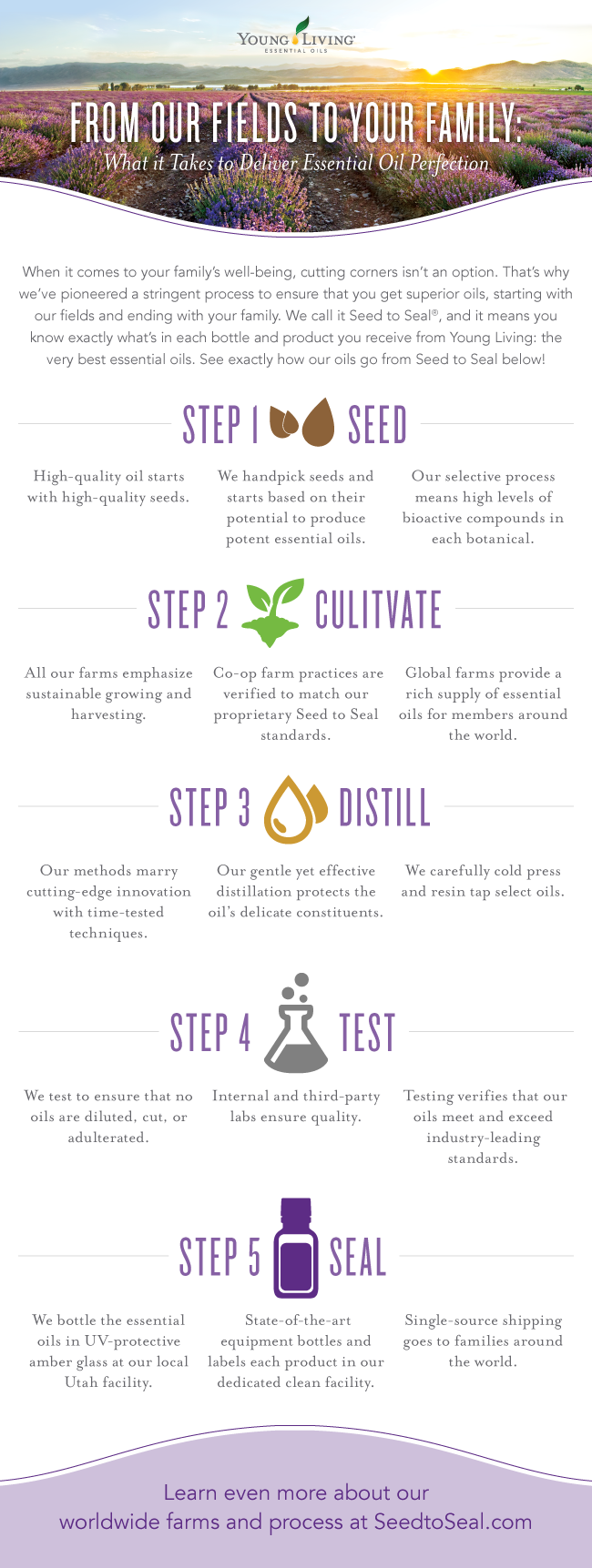 YOUNG LIVING ESSENTIAL OILS

FROM OUR FIELDS TO YOUR FAMILY:
What it Takes to Deliver Essential Oil Perfection

When it comes to your family's well-being, cutting corners isn't an option. That's why we've pioneered a stringent process to ensure that you get superior oils, starting with our fields and ending with your family. We call it Seed to Seal®, and it means you know exactly what's in each bottle and product you receive from Young Living: the very best essential oils. See exactly how our oils go from Seed to Seal below!

STEP 1 SEED

High-quality oil starts with high-quality seeds.

We handpick seeds and starts based on their potential to produce potent essential oils.

Our selective process means high levels of bioactive compounds in each botanical.

STEP 2 CULITVATE

All our farms emphasize sustainable growing and harvesting.

Co-op farm practices are verified to match our proprietary Seed to Seal standards.

Global farms provide a rich supply of essential oils for members around the world.

STEP 3 DISTILL

Our methods marry cutting-edge innovation with time-tested techniques.

Our gentle yet effective distillation protects the oil's delicate constituents.

We carefully cold press and resin tap select oils.

STEP 4 TEST

We test to ensure that no oils are diluted, cut, or adulterated.

Internal and third-party labs ensure quality.

Testing verifies that our oils meet and exceed industry-leading standards.

STEP 5 SEAL

We bottle the essential oils in UV-protective amber glass at our local Utah facility.

State-of-the-art equipment bottles and labels each product in our dedicated clean facility.

Single-source shipping goes to families around the world.

Learn even more about our worldwide farms and process at SeedtoSeal.com