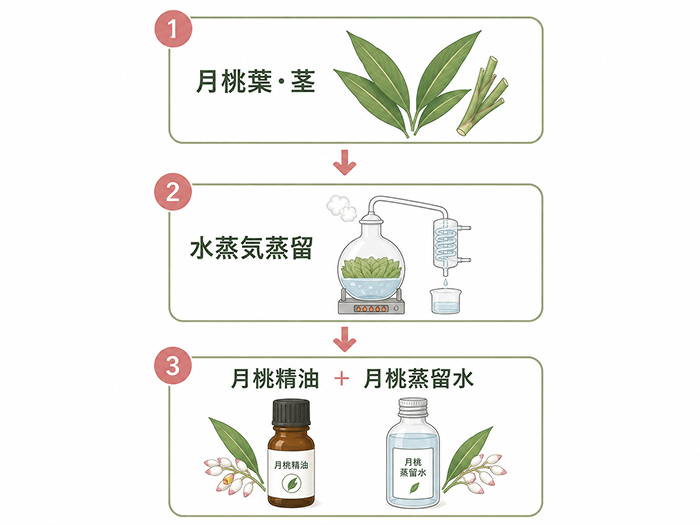 1
月桃葉・茎

2
水蒸気蒸留

3
月桃精油 + 月桃蒸留水

月桃精油

月桃
蒸留水