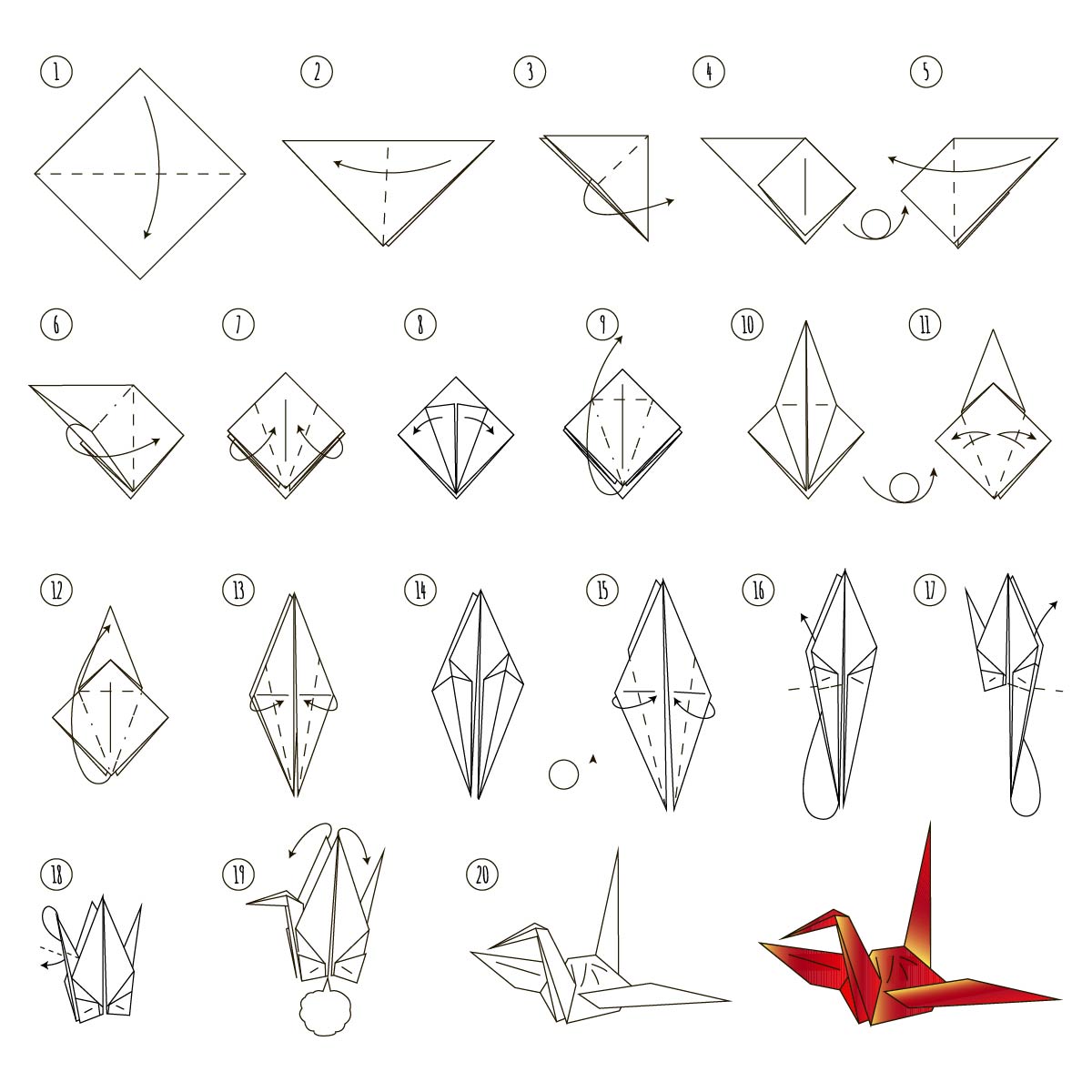 1
2
3
4
5
6
7
8
9
10
11
12
13
14
15
16
17
18
19
20