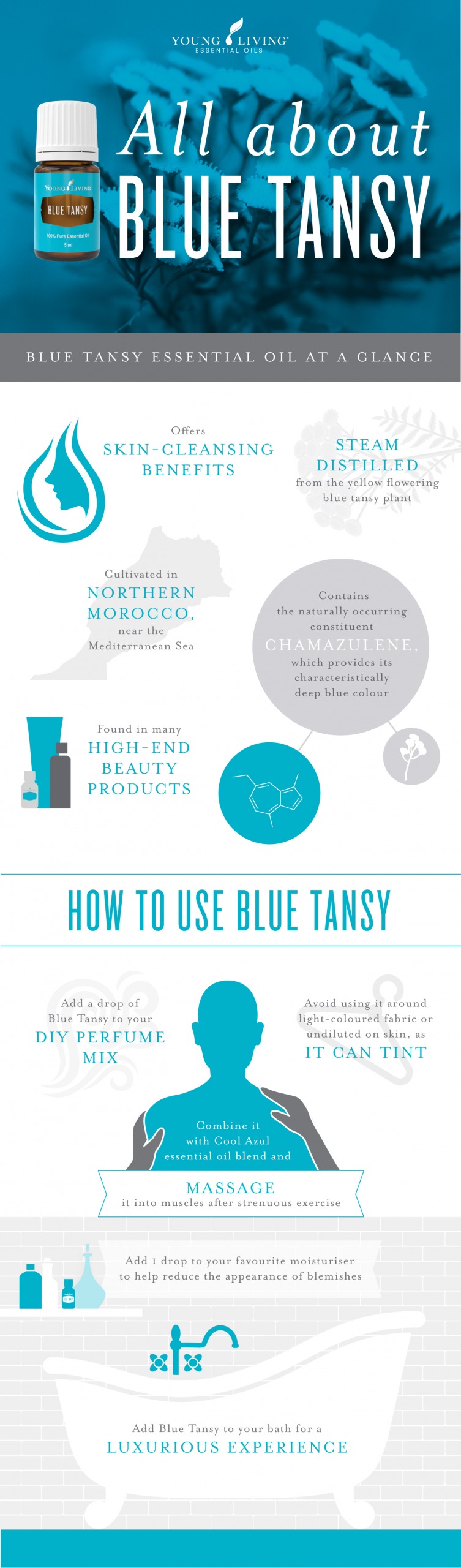 YOUNG LIVING
ESSENTIAL OILS

YOUNG LIVING
BLUE TANSY
100% Pure Essential Oil
5 ml

All about
BLUE TANSY

BLUE TANSY ESSENTIAL OIL AT A GLANCE

Offers
SKIN-CLEANSING BENEFITS

STEAM DISTILLED
from the yellow flowering blue tansy plant

Cultivated in
NORTHERN MOROCCO,
near the Mediterranean Sea

Contains the naturally occurring constituent
CHAMAZULENE,
which provides its characteristically deep blue colour

Found in many
HIGH-END BEAUTY PRODUCTS

HOW TO USE BLUE TANSY

Add a drop of Blue Tansy to your
DIY PERFUME MIX

Avoid using it around light-coloured fabric or undiluted on skin, as
IT CAN TINT

Combine it with Cool Azul essential oil blend and
MASSAGE
it into muscles after strenuous exercise

Add 1 drop to your favourite moisturiser to help reduce the appearance of blemishes

Add Blue Tansy to your bath for a
LUXURIOUS EXPERIENCE