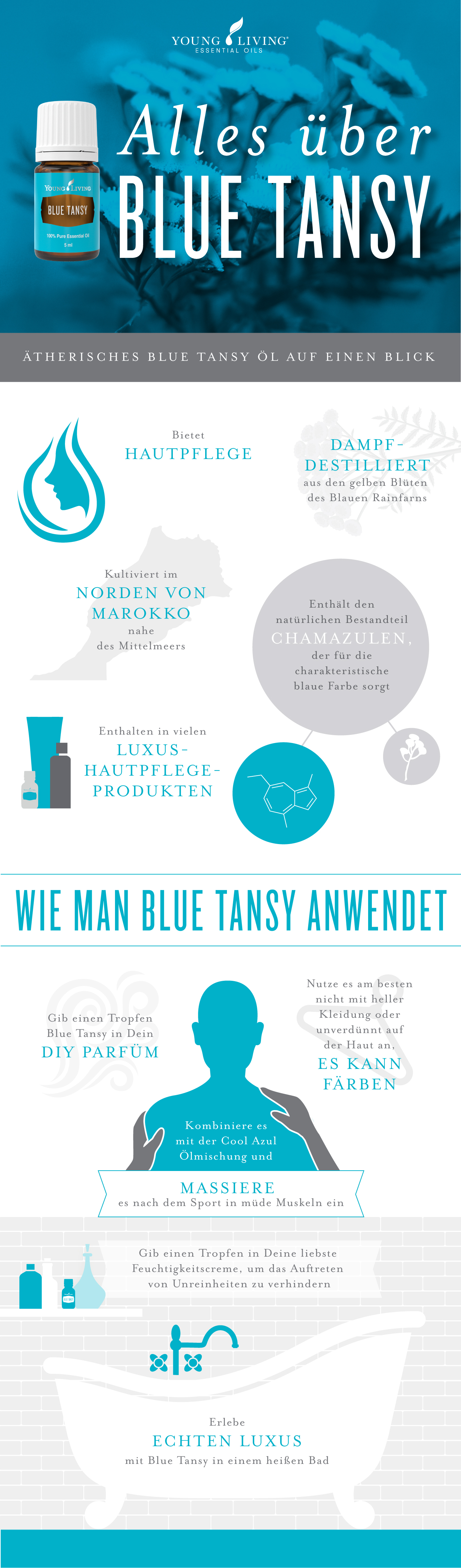 YOUNG LIVING
ESSENTIAL OILS

YOUNG LIVING
BLUE TANSY
100% Pure Essential Oil
5 ml

Alles über
BLUE TANSY

ÄTHERISCHES BLUE TANSY ÖL AUF EINEN BLICK

Bietet
HAUTPFLEGE

DAMPF-DESTILLIERT
aus den gelben Blüten des Blauen Rainfarns

Kultiviert im
NORDEN VON MAROKKO
nahe
des Mittelmeers

Enthält den natürlichen Bestandteil
CHAMAZULEN,
der für die charakteristische blaue Farbe sorgt

Enthalten in vielen
LUXUS-HAUTPFLEGE-PRODUKTEN

WIE MAN BLUE TANSY ANWENDET

Gib einen Tropfen Blue Tansy in Dein
DIY PARFÜM

Nutze es am besten nicht mit heller Kleidung oder unverdünnt auf der Haut an,
ES KANN FÄRBEN

Kombiniere es mit der Cool Azul Ölmischung und
MASSIERE
es nach dem Sport in müde Muskeln ein

Gib einen Tropfen in Deine liebste Feuchtigkeitscreme, um das Auftreten von Unreinheiten zu verhindern

Erlebe
ECHTEN LUXUS
mit Blue Tansy in einem heißen Bad