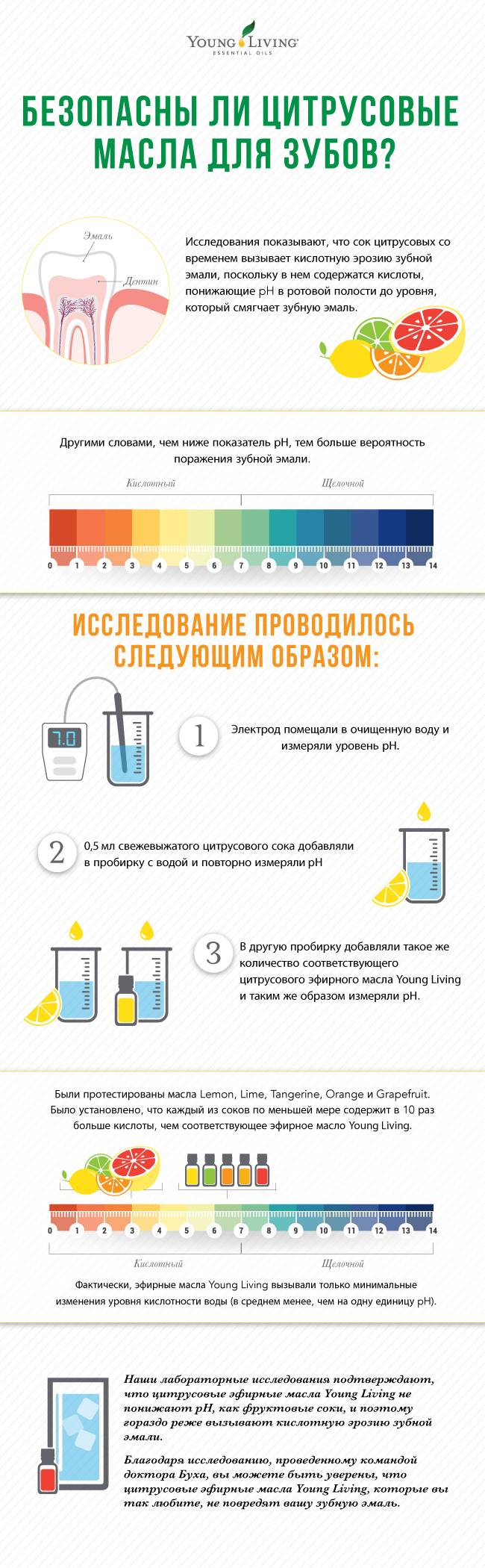 YOUNG LIVING
ESSENTIAL OILS

БЕЗОПАСНЫ ЛИ ЦИТРУСОВЫЕ МАСЛА ДЛЯ ЗУБОВ?

Эмаль
Дентин

Исследования показывают, что сок цитрусовых со временем вызывает кислотную эрозию зубной эмали, поскольку в нем содержатся кислоты, понижающие pH в ротовой полости до уровня, который смягчает зубную эмаль.

Другими словами, чем ниже показатель pH, тем больше вероятность поражения зубной эмали.

Кислотный
Щелочной

0 1 2 3 4 5 6 7 8 9 10 11 12 13 14

ИССЛЕДОВАНИЕ ПРОВОДИЛОСЬ СЛЕДУЮЩИМ ОБРАЗОМ:

7.0

1 Электрод помещали в очищенную воду и измеряли уровень pH.

2 0,5 мл свежевыжатого цитрусового сока добавляли в пробирку с водой и повторно измеряли pH

3 В другую пробирку добавляли такое же количество соответствующего цитрусового эфирного масла Young Living и таким же образом измеряли pH.

Были протестированы масла Lemon, Lime, Tangerine, Orange и Grapefruit. Было установлено, что каждый из соков по меньшей мере содержит в 10 раз больше кислоты, чем соответствующее эфирное масло Young Living.

0 1 2 3 4 5 6 7 8 9 10 11 12 13 14

Кислотный
Щелочной

Фактически, эфирные масла Young Living вызывали только минимальные изменения уровня кислотности воды (в среднем менее, чем на одну единицу pH).

Наши лабораторные исследования подтверждают, что цитрусовые эфирные масла Young Living не понижают pH, как фруктовые соки, и поэтому гораздо реже вызывают кислотную эрозию зубной эмали.

Благодаря исследованию, проведенному командой доктора Буха, вы можете быть уверены, что цитрусовые эфирные масла Young Living, которые вы так любите, не повредят вашу зубную эмаль.