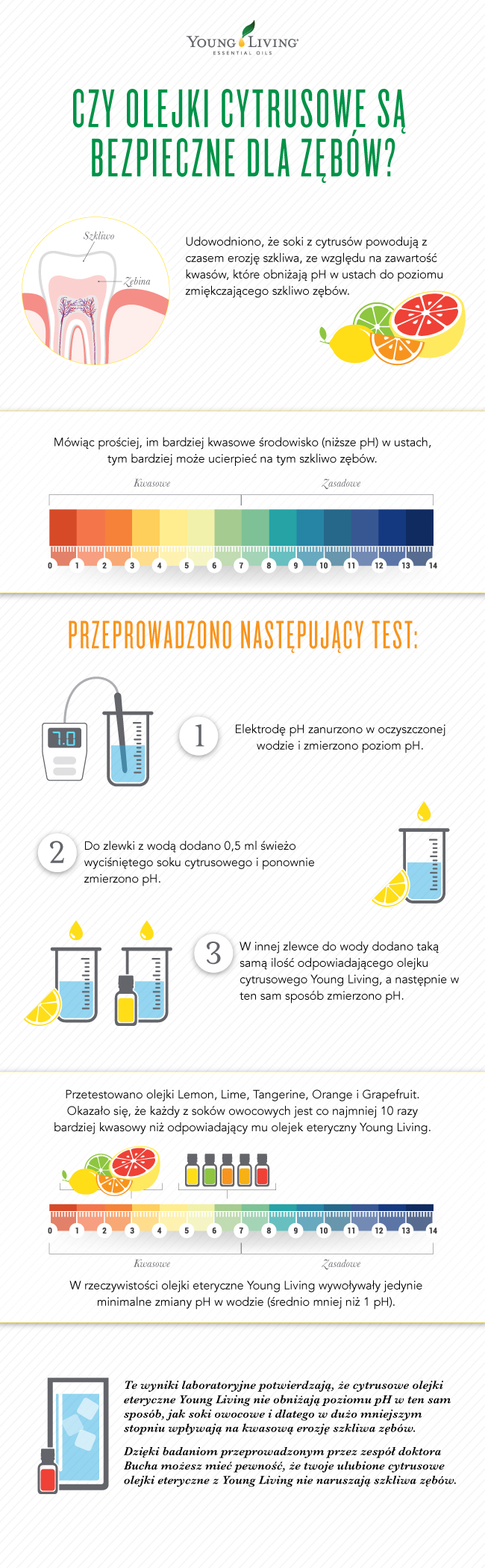 YOUNG LIVING
ESSENTIAL OILS

CZY OLEJKI CYTRUSOWE SĄ BEZPIECZNE DLA ZĘBÓW?

Szkliwo

Zębina

Udowodniono, że soki z cytrusów powodują z czasem erozję szkliwa, ze względu na zawartość kwasów, które obniżają pH w ustach do poziomu zmiękczającego szkliwo zębów.

Mówiąc prościej, im bardziej kwasowe środowisko (niższe pH) w ustach, tym bardziej może ucierpieć na tym szkliwo zębów.

Kwasowe

Zasadowe

0 1 2 3 4 5 6 7 8 9 10 11 12 13 14

PRZEPROWADZONO NASTĘPUJĄCY TEST:

7.0

1

Elektrodę pH zanurzono w oczyszczonej wodzie i zmierzono poziom pH.

2

Do zlewki z wodą dodano 0,5 ml świeżo wyciśniętego soku cytrusowego i ponownie zmierzono pH.

3

W innej zlewce do wody dodano taką samą ilość odpowiadającego olejku cytrusowego Young Living, a następnie w ten sam sposób zmierzono pH.

Przetestowano olejki Lemon, Lime, Tangerine, Orange i Grapefruit. Okazało się, że każdy z soków owocowych jest co najmniej 10 razy bardziej kwasowy niż odpowiadający mu olejek eteryczny Young Living.

0 1 2 3 4 5 6 7 8 9 10 11 12 13 14

Kwasowe

Zasadowe

W rzeczywistości olejki eteryczne Young Living wywoływały jedynie minimalne zmiany pH w wodzie (średnio mniej niż 1 pH).

Te wyniki laboratoryjne potwierdzają, że cytrusowe olejki eteryczne Young Living nie obniżają poziomu pH w ten sam sposób, jak soki owocowe i dlatego w dużo mniejszym stopniu wpływają na kwasową erozję szkliwa zębów.

Dzięki badaniom przeprowadzonym przez zespół doktora Bucha możesz mieć pewność, że twoje ulubione cytrusowe olejki eteryczne z Young Living nie naruszają szkliwa zębów.