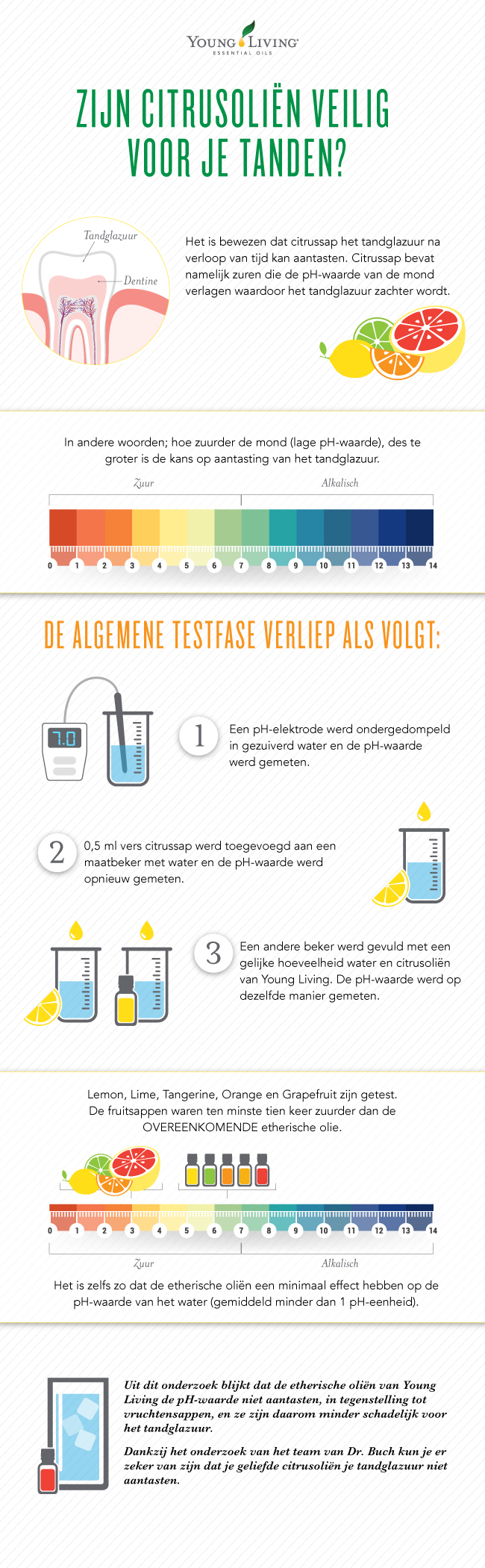 YOUNG LIVING
ESSENTIAL OILS

ZIJN CITRUSOLIËN VEILIG VOOR JE TANDEN?

Tandglazuur
Dentine

Het is bewezen dat citrussap het tandglazuur na verloop van tijd kan aantasten. Citrussap bevat namelijk zuren die de pH-waarde van de mond verlagen waardoor het tandglazuur zachter wordt.

In andere woorden; hoe zuurder de mond (lage pH-waarde), des te groter is de kans op aantasting van het tandglazuur.

Zuur
Alkalisch

0 1 2 3 4 5 6 7 8 9 10 11 12 13 14

DE ALGEMENE TESTFASE VERLIEP ALS VOLGT:

7.0

1 Een pH-elektrode werd ondergedompeld in gezuiverd water en de pH-waarde werd gemeten.

2 0,5 ml vers citrussap werd toegevoegd aan een maatbeker met water en de pH-waarde werd opnieuw gemeten.

3 Een andere beker werd gevuld met een gelijke hoeveelheid water en citrusoliën van Young Living. De pH-waarde werd op dezelfde manier gemeten.

Lemon, Lime, Tangerine, Orange en Grapefruit zijn getest. De fruitsappen waren ten minste tien keer zuurder dan de OVEREENKOMENDE etherische olie.

0 1 2 3 4 5 6 7 8 9 10 11 12 13 14

Zuur
Alkalisch

Het is zelfs zo dat de etherische oliën een minimaal effect hebben op de pH-waarde van het water (gemiddeld minder dan 1 pH-eenheid).

Uit dit onderzoek blijkt dat de etherische oliën van Young Living de pH-waarde niet aantasten, in tegenstelling tot vruchtensappen, en ze zijn daarom minder schadelijk voor het tandglazuur.

Dankzij het onderzoek van het team van Dr. Buch kun je er zeker van zijn dat je geliefde citrusoliën je tandglazuur niet aantasten.