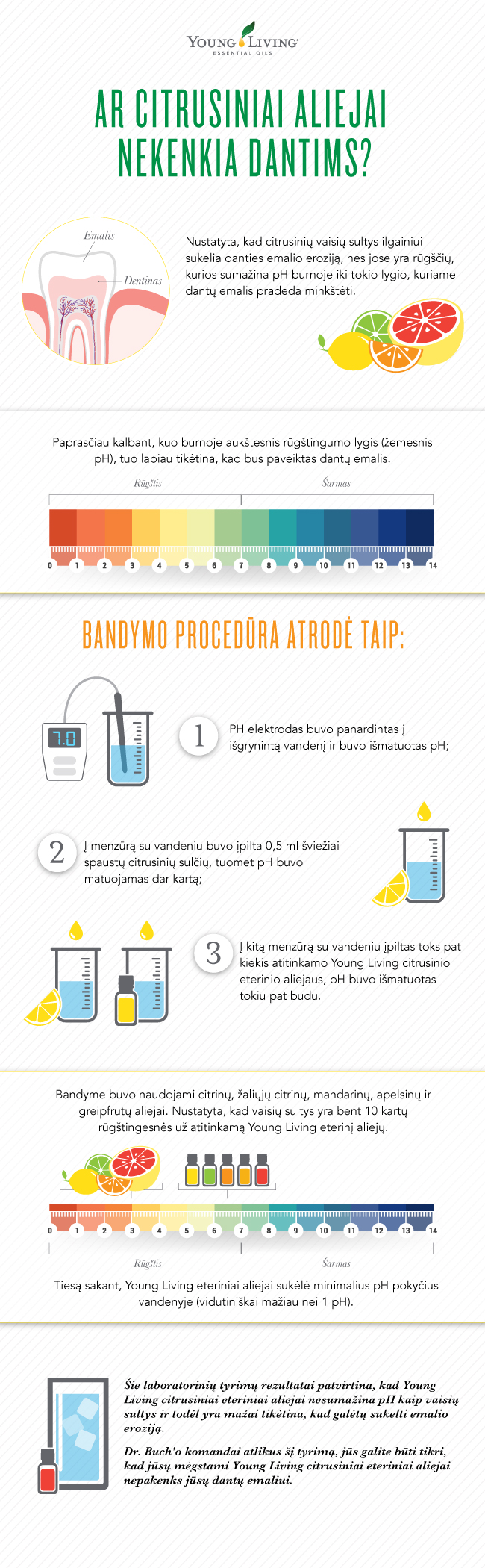 YOUNG LIVING
ESSENTIAL OILS

AR CITRUSINIAI ALIEJAI NEKENKIA DANTIMS?

Emalis
Dentinas

Nustatyta, kad citrusinių vaisių sultys ilgainiui sukelia danties emalio eroziją, nes jose yra rūgščių, kurios sumažina pH burnoje iki tokio lygio, kuriame dantų emalis pradeda minkštėti.

Paprasčiau kalbant, kuo burnoje aukštesnis rūgštingumo lygis (žemesnis pH), tuo labiau tikėtina, kad bus paveiktas dantų emalis.

Rūgštis
Šarmas

0 1 2 3 4 5 6 7 8 9 10 11 12 13 14

BANDYMO PROCEDŪRA ATRODĖ TAIP:

7.0

1 PH elektrodas buvo panardintas į išgrynintą vandenį ir buvo išmatuotas pH;

2 Į menzūrą su vandeniu buvo įpilta 0,5 ml šviežiai spaustų citrusinių sulčių, tuomet pH buvo matuojamas dar kartą;

3 Į kitą menzūrą su vandeniu įpiltas toks pat kiekis atitinkamo Young Living citrusinio eterinio aliejaus, pH buvo išmatuotas tokiu pat būdu.

Bandyme buvo naudojami citrinų, žaliųjų citrinų, mandarinų, apelsinų ir greipfrutų aliejai. Nustatyta, kad vaisių sultys yra bent 10 kartų rūgštingesnės už atitinkamą Young Living eterinį aliejų.

0 1 2 3 4 5 6 7 8 9 10 11 12 13 14

Rūgštis
Šarmas

Tiesą sakant, Young Living eteriniai aliejai sukėlė minimalius pH pokyčius vandenyje (vidutiniškai mažiau nei 1 pH).

Šie laboratorinių tyrimų rezultatai patvirtina, kad Young Living citrusiniai eteriniai aliejai nesumažina pH kaip vaisių sultys ir todėl yra mažai tikėtina, kad galėtų sukelti emalio eroziją.

Dr. Buch'o komandai atlikus šį tyrimą, jūs galite būti tikri, kad jūsų mėgstami Young Living citrusiniai eteriniai aliejai nepakenks jūsų dantų emaliui.