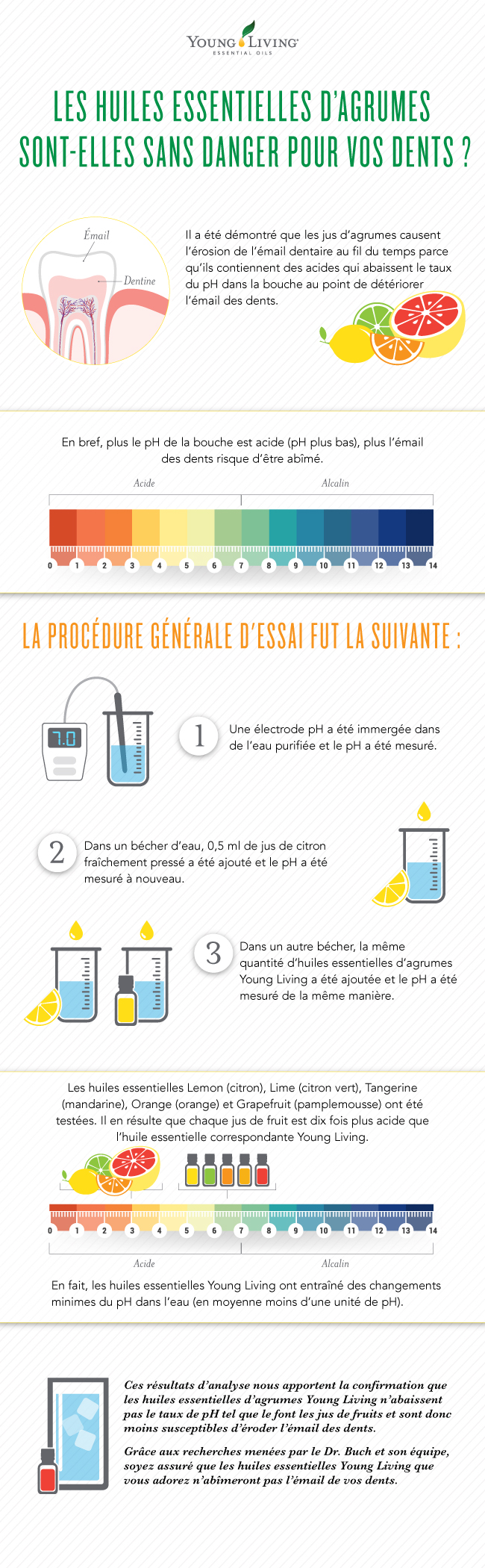 YOUNG LIVING
ESSENTIAL OILS

LES HUILES ESSENTIELLES D'AGRUMES SONT-ELLES SANS DANGER POUR VOS DENTS ?

Émail
Dentine

Il a été démontré que les jus d'agrumes causent l'érosion de l'émail dentaire au fil du temps parce qu'ils contiennent des acides qui abaissent le taux du pH dans la bouche au point de détériorer l'émail des dents.

En bref, plus le pH de la bouche est acide (pH plus bas), plus l'émail des dents risque d'être abîmé.

Acide
Alcalin

0 1 2 3 4 5 6 7 8 9 10 11 12 13 14

LA PROCÉDURE GÉNÉRALE D'ESSAI FUT LA SUIVANTE :

7.0

1 Une électrode pH a été immergée dans de l'eau purifiée et le pH a été mesuré.

2 Dans un bécher d'eau, 0,5 ml de jus de citron fraîchement pressé a été ajouté et le pH a été mesuré à nouveau.

3 Dans un autre bécher, la même quantité d'huiles essentielles d'agrumes Young Living a été ajoutée et le pH a été mesuré de la même manière.

Les huiles essentielles Lemon (citron), Lime (citron vert), Tangerine (mandarine), Orange (orange) et Grapefruit (pamplemousse) ont été testées. Il en résulte que chaque jus de fruit est dix fois plus acide que l'huile essentielle correspondante Young Living.

0 1 2 3 4 5 6 7 8 9 10 11 12 13 14

Acide
Alcalin

En fait, les huiles essentielles Young Living ont entraîné des changements minimes du pH dans l'eau (en moyenne moins d'une unité de pH).

Ces résultats d'analyse nous apportent la confirmation que les huiles essentielles d'agrumes Young Living n'abaissent pas le taux de pH tel que le font les jus de fruits et sont donc moins susceptibles d'éroder l'émail des dents.

Grâce aux recherches menées par le Dr. Buch et son équipe, soyez assuré que les huiles essentielles Young Living que vous adorez n'abîmeront pas l'émail de vos dents.