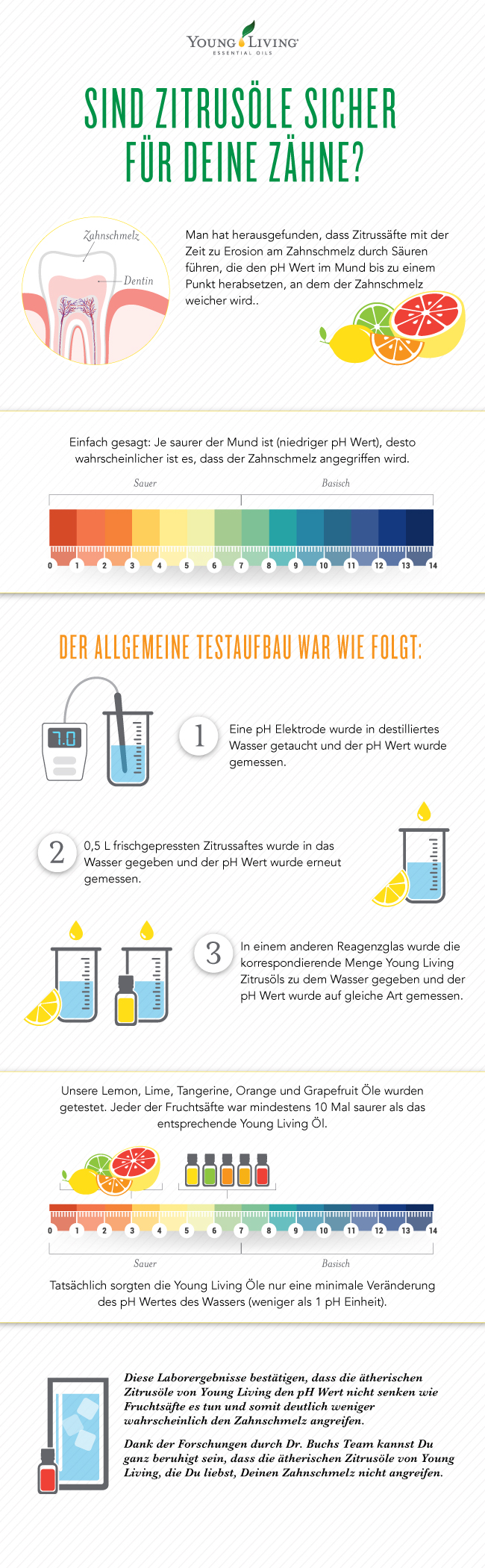 YOUNG LIVING
ESSENTIAL OILS

SIND ZITRUSÖLE SICHER FÜR DEINE ZÄHNE?

Zahnschmelz
Dentin

Man hat herausgefunden, dass Zitrussäfte mit der Zeit zu Erosion am Zahnschmelz durch Säuren führen, die den pH Wert im Mund bis zu einem Punkt herabsetzen, an dem der Zahnschmelz weicher wird..

Einfach gesagt: Je saurer der Mund ist (niedriger pH Wert), desto wahrscheinlicher ist es, dass der Zahnschmelz angegriffen wird.

Sauer
Basisch

0 1 2 3 4 5 6 7 8 9 10 11 12 13 14

DER ALLGEMEINE TESTAUFBAU WAR WIE FOLGT:

7.0

1 Eine pH Elektrode wurde in destilliertes Wasser getaucht und der pH Wert wurde gemessen.

2 0,5 L frischgepressten Zitrussaftes wurde in das Wasser gegeben und der pH Wert wurde erneut gemessen.

3 In einem anderen Reagenzglas wurde die korrespondierende Menge Young Living Zitrusöls zu dem Wasser gegeben und der pH Wert wurde auf gleiche Art gemessen.

Unsere Lemon, Lime, Tangerine, Orange und Grapefruit Öle wurden getestet. Jeder der Fruchtsäfte war mindestens 10 Mal saurer als das entsprechende Young Living Öl.

0 1 2 3 4 5 6 7 8 9 10 11 12 13 14

Sauer
Basisch

Tatsächlich sorgten die Young Living Öle nur eine minimale Veränderung des pH Wertes des Wassers (weniger als 1 pH Einheit).

Diese Laborergebnisse bestätigen, dass die ätherischen Zitrusöle von Young Living den pH Wert nicht senken wie Fruchtsäfte es tun und somit deutlich weniger wahrscheinlich den Zahnschmelz angreifen.

Dank der Forschungen durch Dr. Buchs Team kannst Du ganz beruhigt sein, dass die ätherischen Zitrusöle von Young Living, die Du liebst, Deinen Zahnschmelz nicht angreifen.