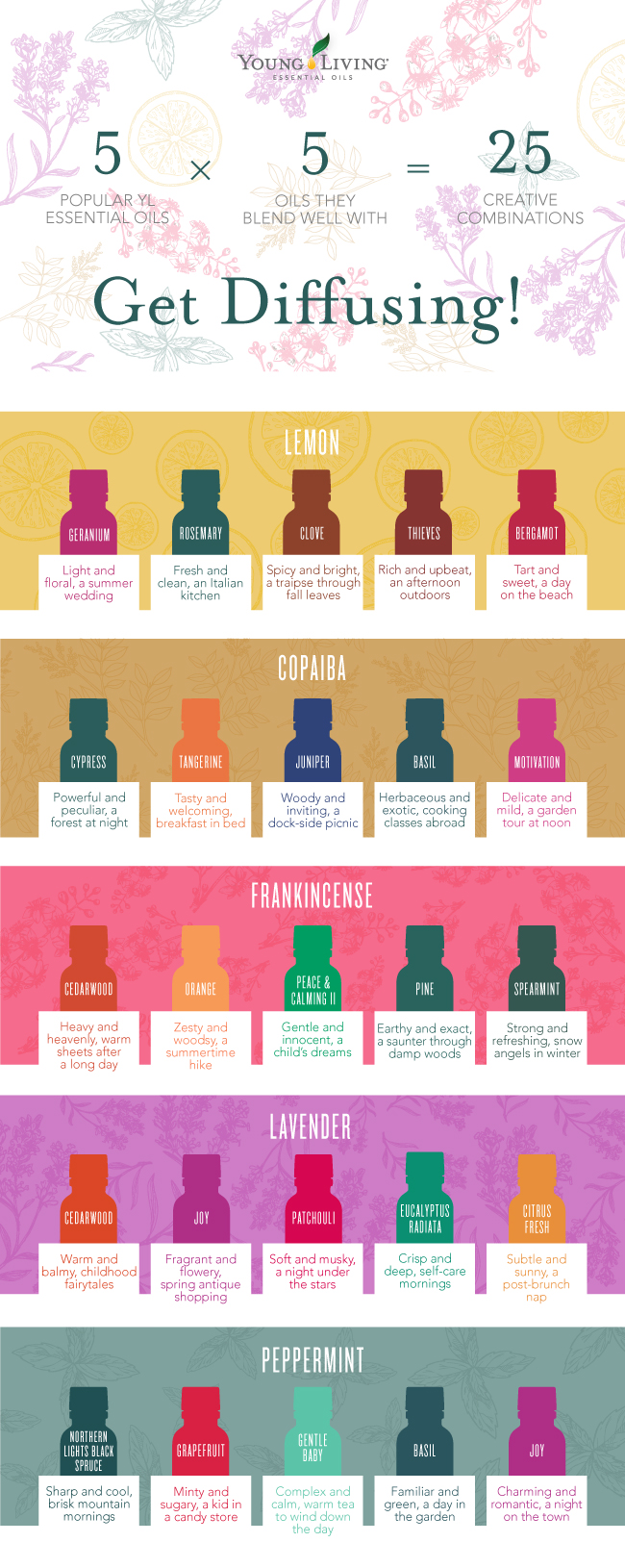 YOUNG LIVING ESSENTIAL OILS

5 POPULAR YL ESSENTIAL OILS × 5 OILS THEY BLEND WELL WITH = 25 CREATIVE COMBINATIONS

Get Diffusing!

LEMON

GERANIUM
Light and floral, a summer wedding

ROSEMARY
Fresh and clean, an Italian kitchen

CLOVE
Spicy and bright, a traipse through fall leaves

THIEVES
Rich and upbeat, an afternoon outdoors

BERGAMOT
Tart and sweet, a day on the beach

COPAIBA

CYPRESS
Powerful and peculiar, a forest at night

TANGERINE
Tasty and welcoming, breakfast in bed

JUNIPER
Woody and inviting, a dock-side picnic

BASIL
Herbaceous and exotic, cooking classes abroad

MOTIVATION
Delicate and mild, a garden tour at noon

FRANKINCENSE

CEDARWOOD
Heavy and heavenly, warm sheets after a long day

ORANGE
Zesty and woodsy, a summertime hike

PEACE & CALMING II
Gentle and innocent, a child's dreams

PINE
Earthy and exact, a saunter through damp woods

SPEARMINT
Strong and refreshing, snow angels in winter

LAVENDER

CEDARWOOD
Warm and balmy, childhood fairytales

JOY
Fragrant and flowery, spring antique shopping

PATCHOULI
Soft and musky, a night under the stars

EUCALYPTUS RADIATA
Crisp and deep, self-care mornings

CITRUS FRESH
Subtle and sunny, a post-brunch nap

PEPPERMINT

NORTHERN LIGHTS BLACK SPRUCE
Sharp and cool, brisk mountain mornings

GRAPEFRUIT
Minty and sugary, a kid in a candy store

GENTLE BABY
Complex and calm, warm tea to wind down the day

BASIL
Familiar and green, a day in the garden

JOY
Charming and romantic, a night on the town