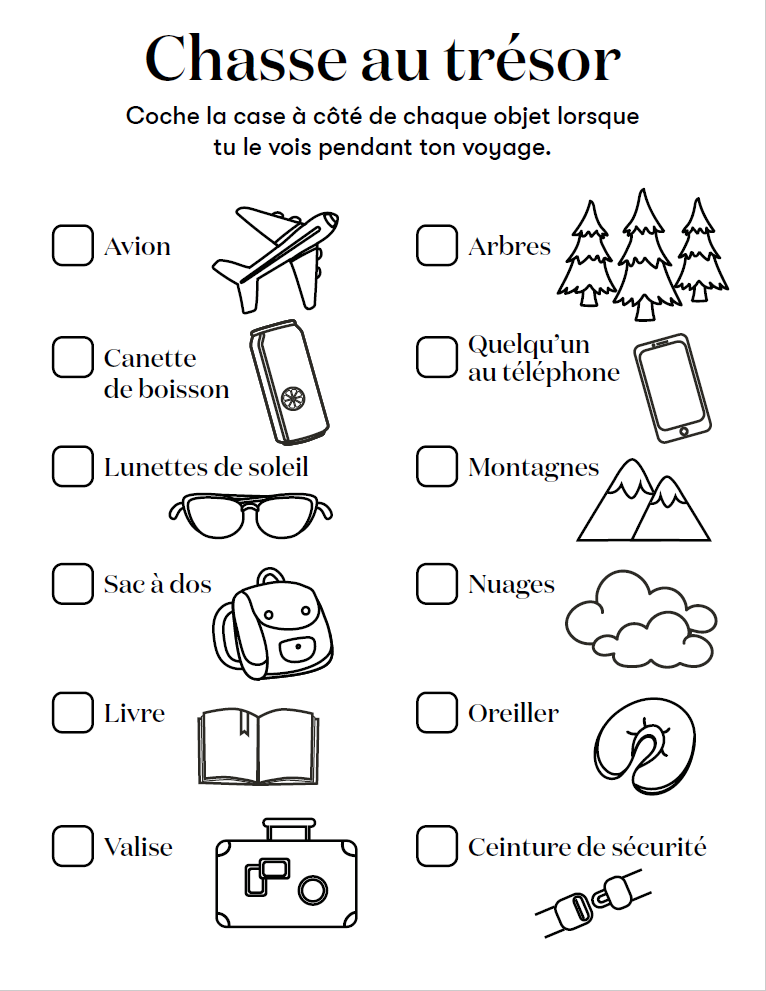 Chasse au trésor

Coche la case à côté de chaque objet lorsque tu le vois pendant ton voyage.

Avion

Canette de boisson

Lunettes de soleil

Sac à dos

Livre

Valise

Arbres

Quelqu'un au téléphone

Montagnes

Nuages

Oreiller

Ceinture de sécurité